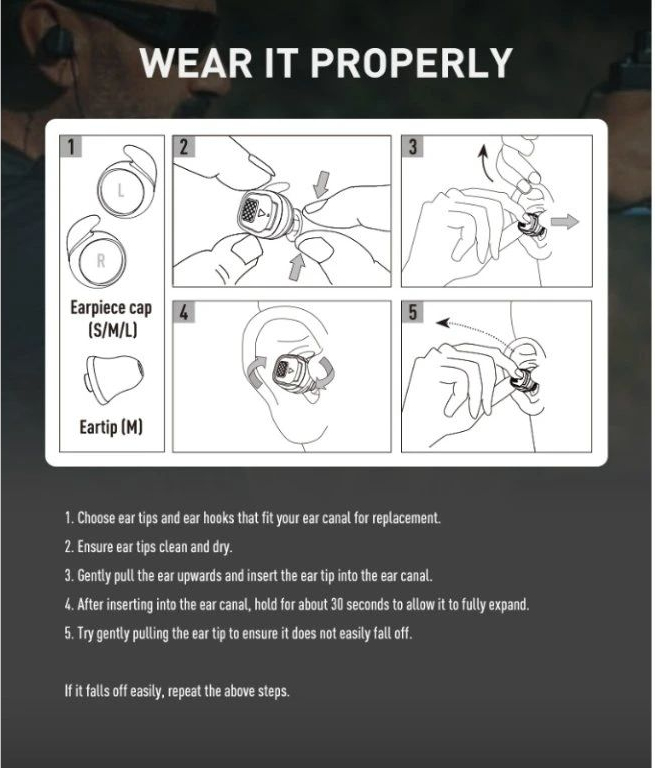 WEAR IT PROPERLY

1

L

R

Earpiece cap (S/M/L)

Eartip (M)

2

3

4

5

1. Choose ear tips and ear hooks that fit your ear canal for replacement.

2. Ensure ear tips clean and dry.

3. Gently pull the ear upwards and insert the ear tip into the ear canal.

4. After inserting into the ear canal, hold for about 30 seconds to allow it to fully expand.

5. Try gently pulling the ear tip to ensure it does not easily fall off.

If it falls off easily, repeat the above steps.