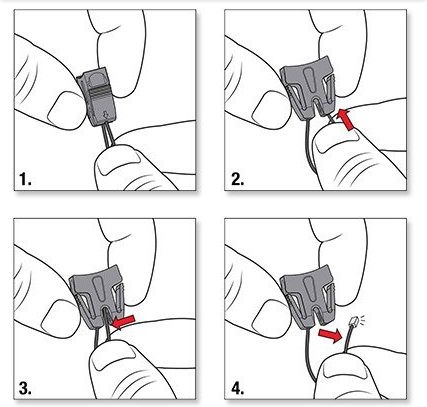 1.

2.

3.

4.